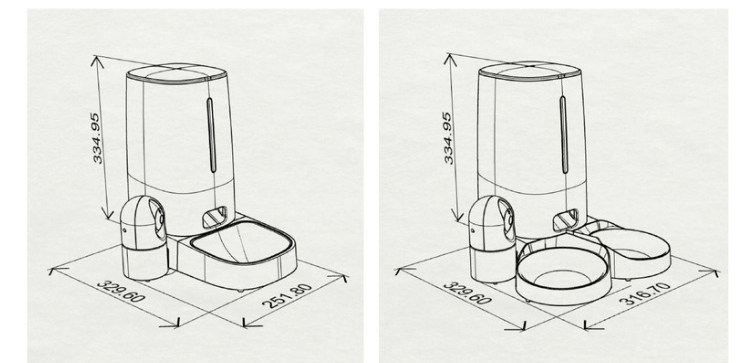 334.95
329.60
251.80

334.95
329.60
316.70